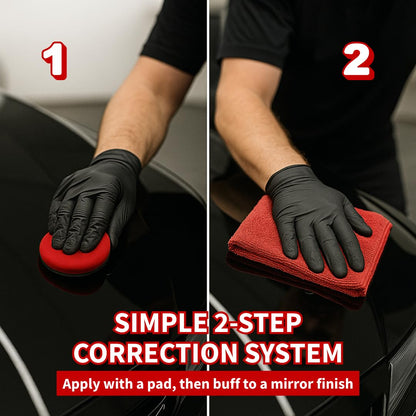 1

2

SIMPLE 2-STEP CORRECTION SYSTEM

Apply with a pad, then buff to a mirror finish